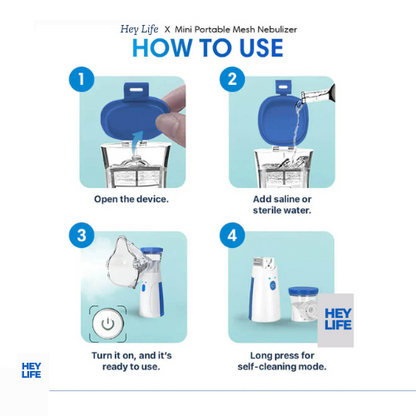 Hey Life X Mini Portable Mesh Nebulizer

HOW TO USE

1

Open the device.

2

Add saline or sterile water.

3

Turn it on, and it's ready to use.

4

HEY LIFE

Long press for self-cleaning mode.

HEY LIFE