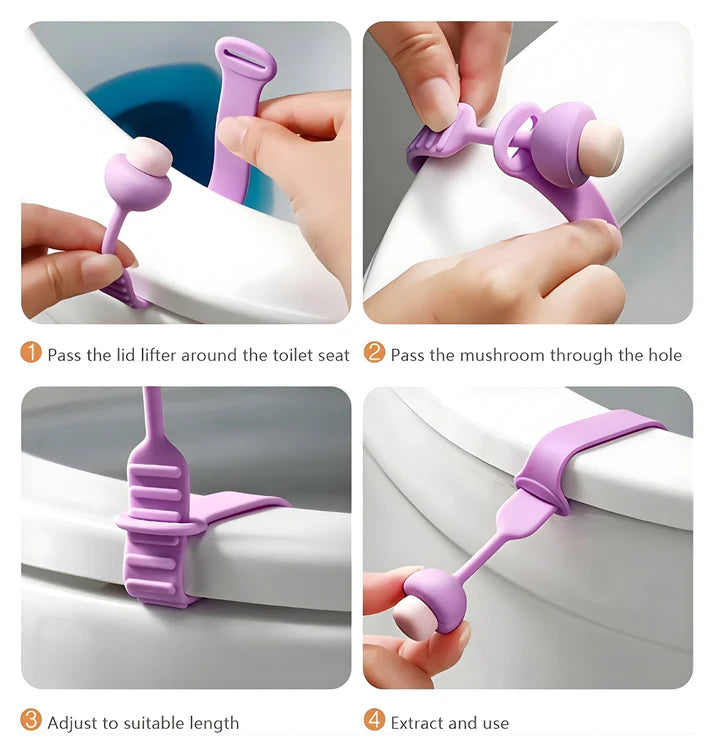 1 Pass the lid lifter around the toilet seat

2 Pass the mushroom through the hole

3 Adjust to suitable length

4 Extract and use